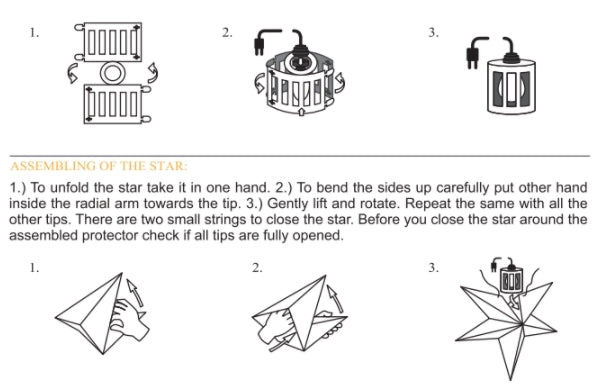 1.

2.

3.

ASSEMBLING OF THE STAR:

1.) To unfold the star take it in one hand. 2.) To bend the sides up carefully put other hand inside the radial arm towards the tip. 3.) Gently lift and rotate. Repeat the same with all the other tips. There are two small strings to close the star. Before you close the star around the assembled protector check if all tips are fully opened.

1.

2.

3.