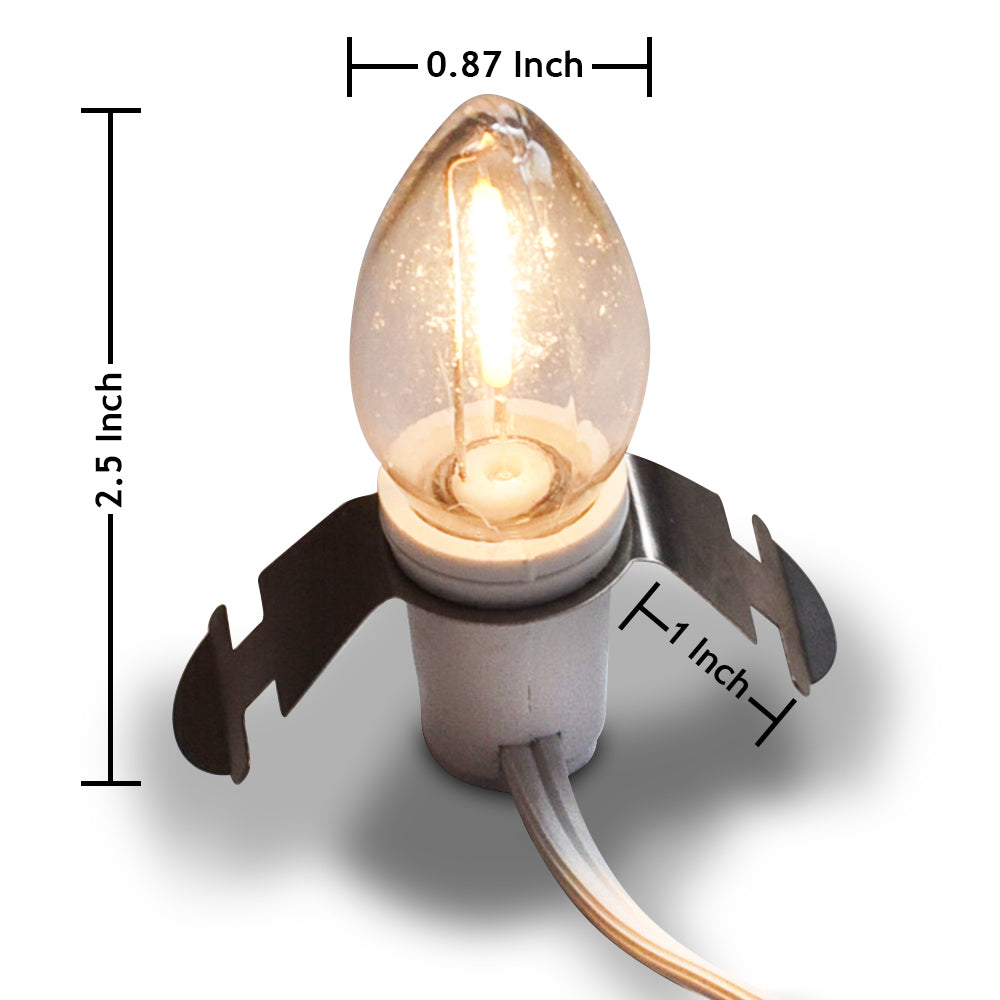 0.87 Inch

2.5 Inch

1 Inch